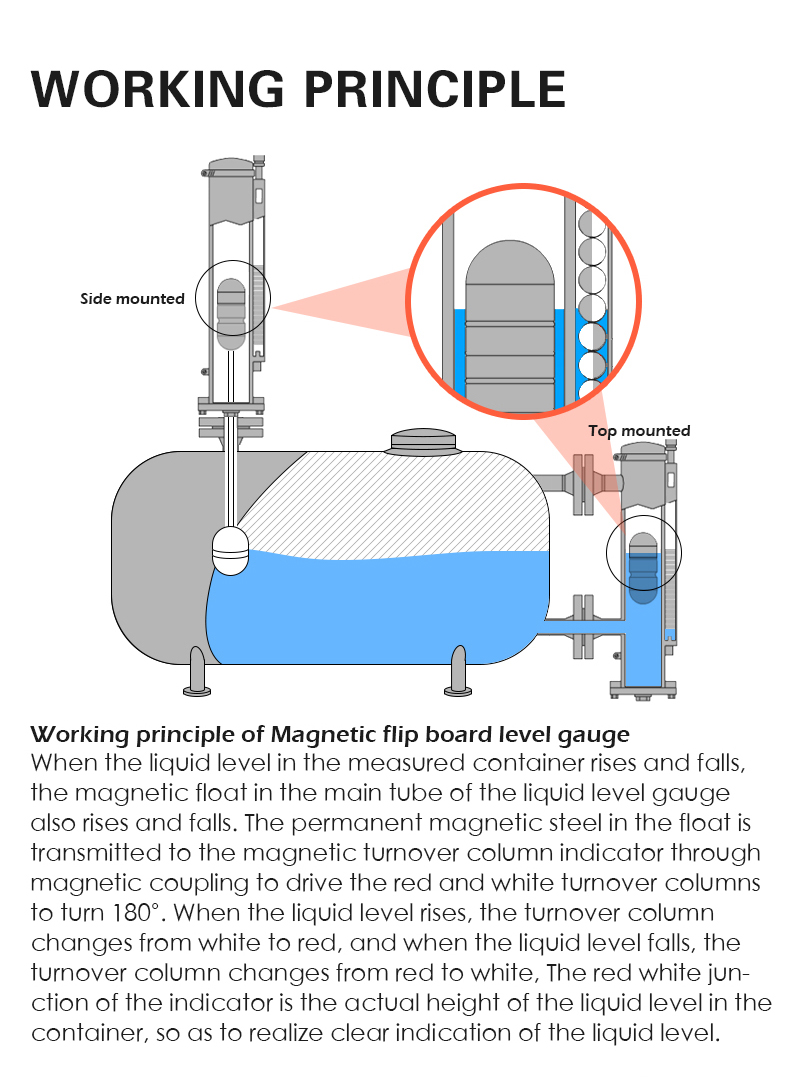 WORKING PRINCIPLE

Side mounted

Top mounted

Working principle of Magnetic flip board level gauge
When the liquid level in the measured container rises and falls, the magnetic float in the main tube of the liquid level gauge also rises and falls. The permanent magnetic steel in the float is transmitted to the magnetic turnover column indicator through magnetic coupling to drive the red and white turnover columns to turn 180°. When the liquid level rises, the turnover column changes from white to red, and when the liquid level falls, the turnover column changes from red to white, The red white junction of the indicator is the actual height of the liquid level in the container, so as to realize clear indication of the liquid level.